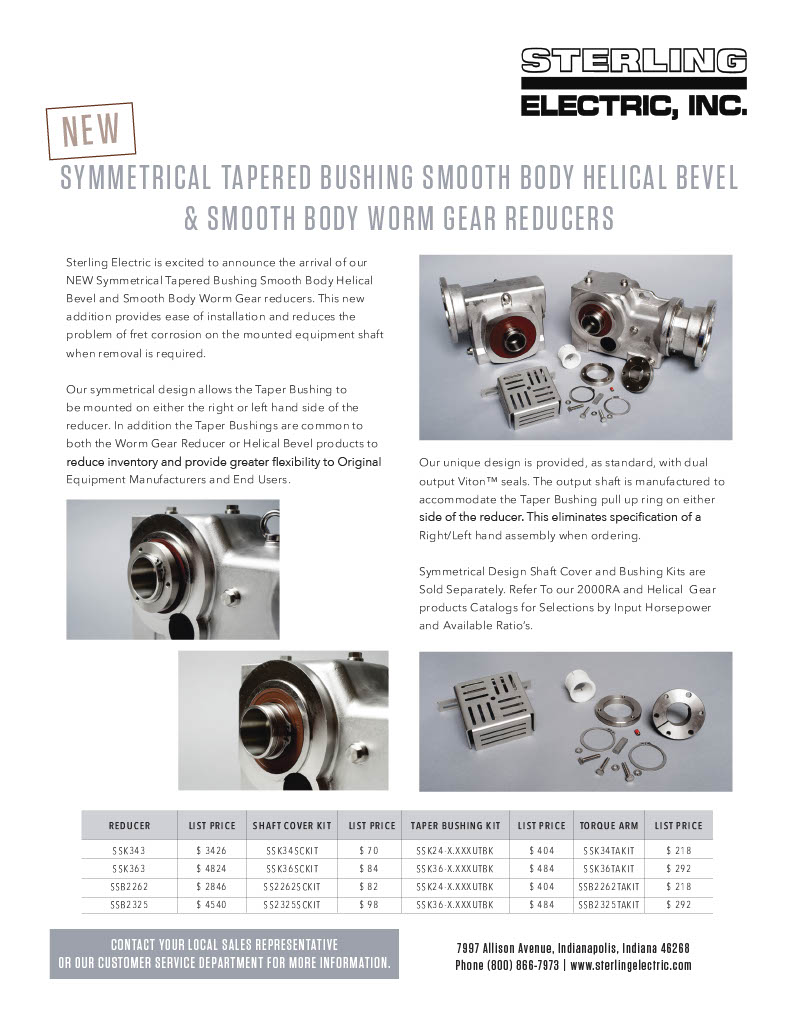 STERLING
ELECTRIC, INC.

NEW

SYMMETRICAL TAPERED BUSHING SMOOTH BODY HELICAL BEVEL & SMOOTH BODY WORM GEAR REDUCERS

Sterling Electric is excited to announce the arrival of our NEW Symmetrical Tapered Bushing Smooth Body Helical Bevel and Smooth Body Worm Gear reducers. This new addition provides ease of installation and reduces the problem of fret corrosion on the mounted equipment shaft when removal is required.

Our symmetrical design allows the Taper Bushing to be mounted on either the right or left hand side of the reducer. In addition the Taper Bushings are common to both the Worm Gear Reducer or Helical Bevel products to reduce inventory and provide greater flexibility to Original Equipment Manufacturers and End Users.

Our unique design is provided, as standard, with dual output Viton™ seals. The output shaft is manufactured to accommodate the Taper Bushing pull up ring on either side of the reducer. This eliminates specification of a Right/Left hand assembly when ordering.

Symmetrical Design Shaft Cover and Bushing Kits are Sold Separately. Refer To our 2000RA and Helical Gear products Catalogs for Selections by Input Horsepower and Available Ratio's.

| REDUCER | LIST PRICE | SHAFT COVER KIT | LIST PRICE | TAPER BUSHING KIT | LIST PRICE | TORQUE ARM | LIST PRICE |
|---|---|---|---|---|---|---|---|
| SSK343 | $ 3426 | SSK34SCKIT | $ 70 | SSK24-X.XXXUTBK | $ 404 | SSK34TAKIT | $ 218 |
| SSK363 | $ 4824 | SSK36SCKIT | $ 84 | SSK36-X.XXXUTBK | $ 484 | SSK36TAKIT | $ 292 |
| SSB2262 | $ 2846 | SS2262SCKIT | $ 82 | SSK24-X.XXXUTBK | $ 404 | SSB2262TAKIT | $ 218 |
| SSB2325 | $ 4540 | SS2325SCKIT | $ 98 | SSK36-X.XXXUTBK | $ 484 | SSB2325TAKIT | $ 292 |

CONTACT YOUR LOCAL SALES REPRESENTATIVE OR OUR CUSTOMER SERVICE DEPARTMENT FOR MORE INFORMATION.

7997 Allison Avenue, Indianapolis, Indiana 46268
Phone (800) 866-7973 | www.sterlingelectric.com